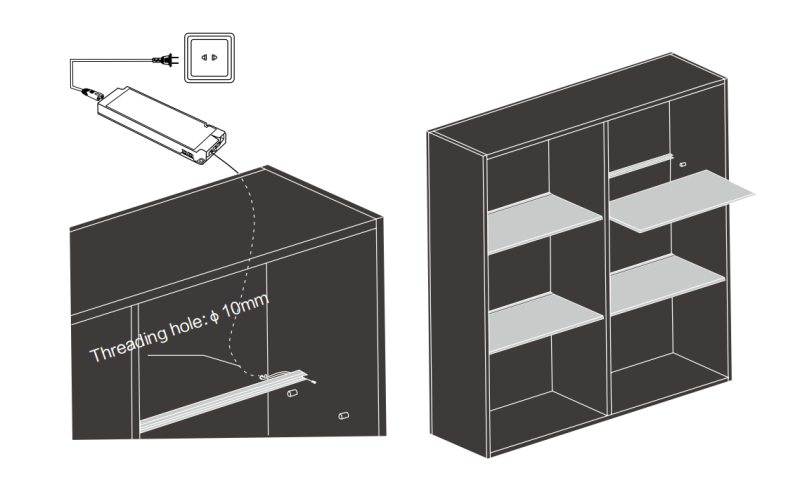 Threading hole: $\phi$ 10mm