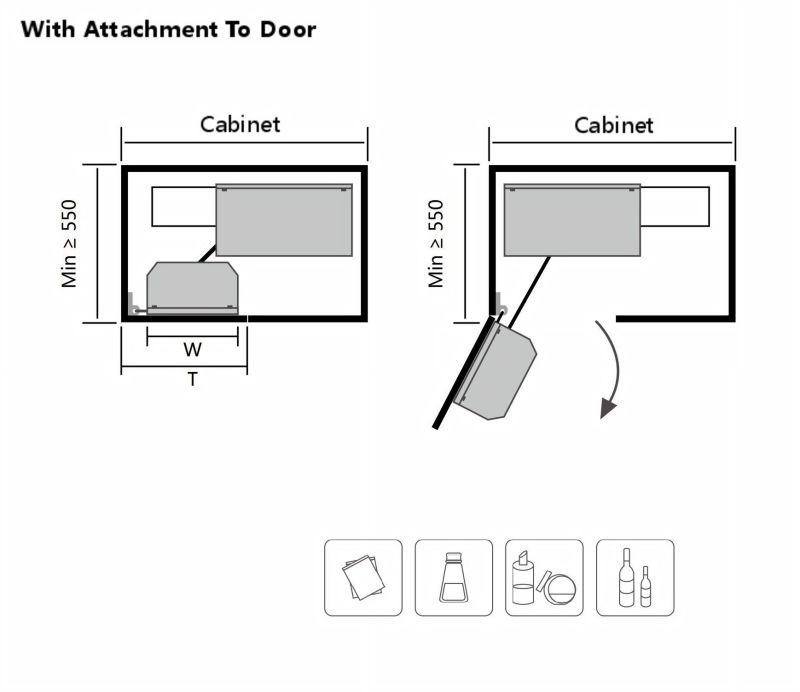 With Attachment To Door

Cabinet

Min ≥ 550

W

T

Cabinet

Min ≥ 550